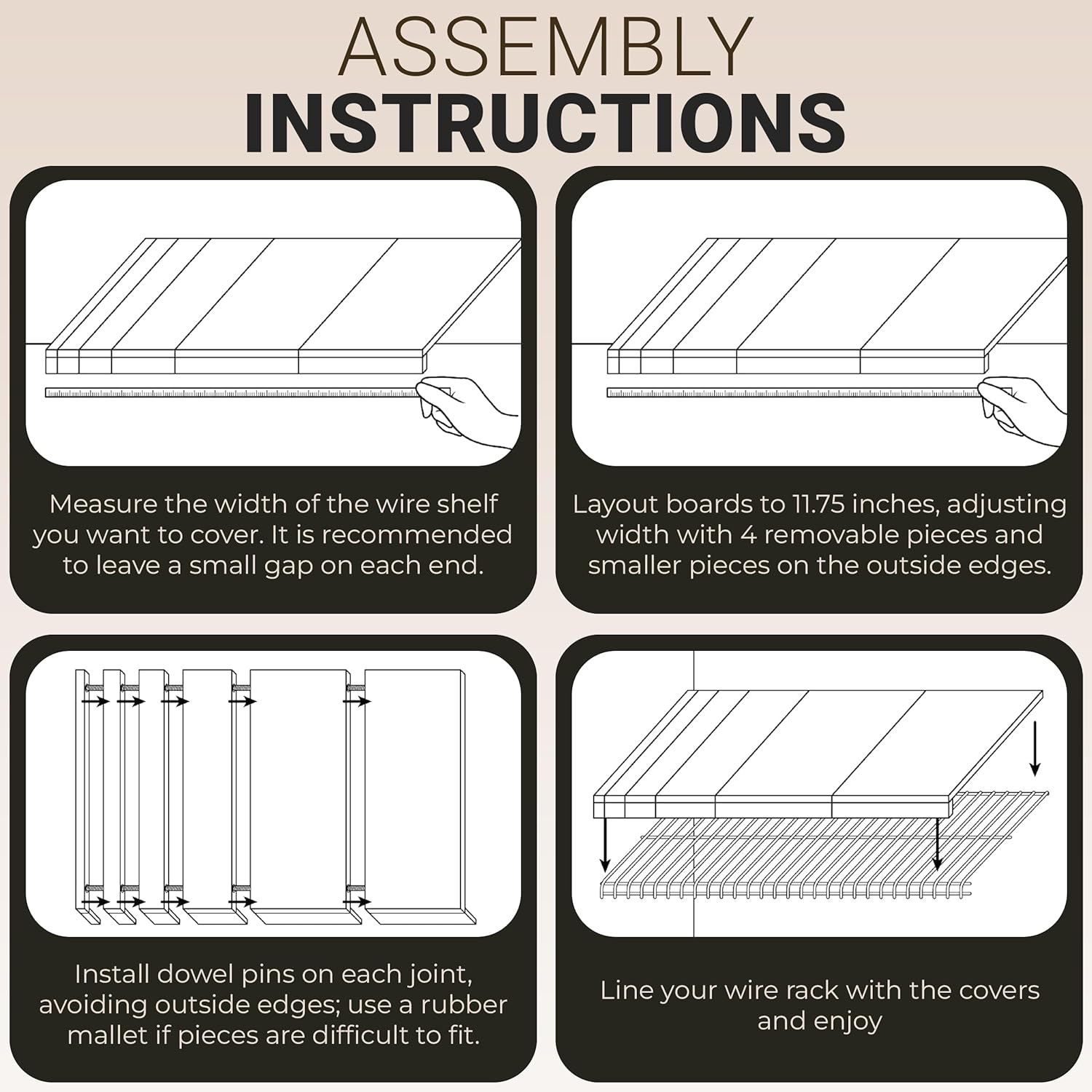 ASSEMBLY
INSTRUCTIONS

Measure the width of the wire shelf you want to cover. It is recommended to leave a small gap on each end.

Layout boards to 11.75 inches, adjusting width with 4 removable pieces and smaller pieces on the outside edges.

Install dowel pins on each joint, avoiding outside edges; use a rubber mallet if pieces are difficult to fit.

Line your wire rack with the covers and enjoy